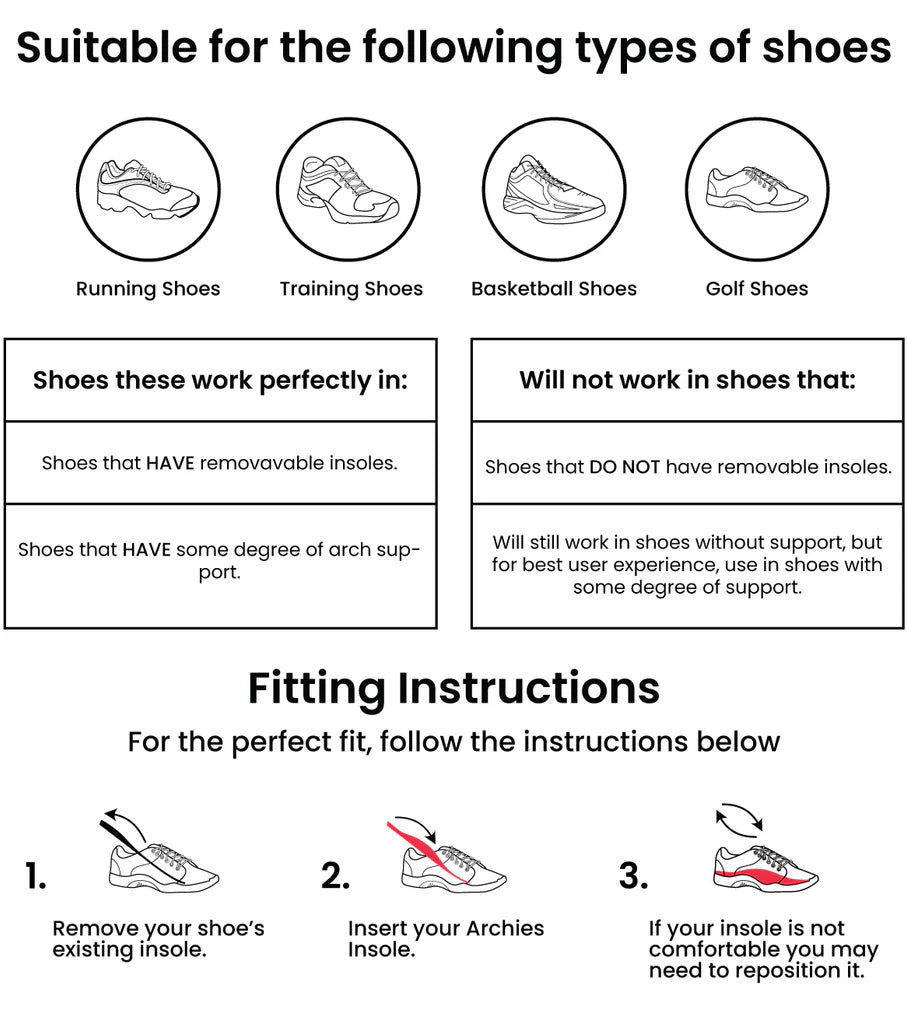 Suitable for the following types of shoes

Running Shoes

Training Shoes

Basketball Shoes

Golf Shoes

| Shoes these work perfectly in: |
|---|
| Shoes that HAVE removavable insoles. |
| Shoes that HAVE some degree of arch support. |

| Will not work in shoes that: |
|---|
| Shoes that DO NOT have removable insoles. |
| Will still work in shoes without support, but for best user experience, use in shoes with some degree of support. |

Fitting Instructions

For the perfect fit, follow the instructions below

1.

Remove your shoe's existing insole.

2.

Insert your Archies Insole.

3.

If your insole is not comfortable you may need to reposition it.